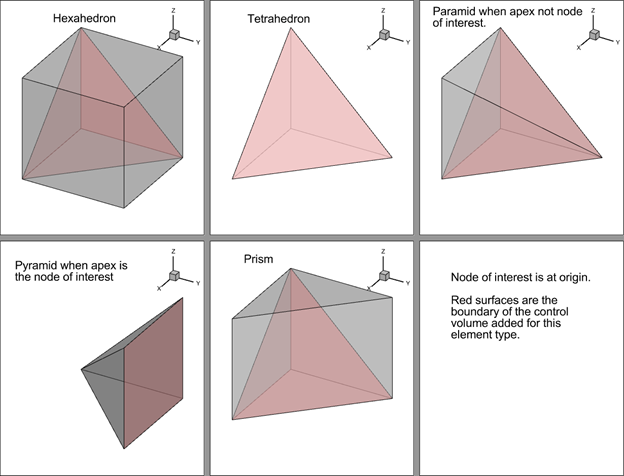 Hexahedron

Z
X Y

Tetrahedron

Z
X Y

Paramid when apex not node of interest.

Z
X Y

Pyramid when apex is the node of interest

Z
X Y

Prism

Z
X Y

Node of interest is at origin.

Red surfaces are the boundary of the control volume added for this element type.